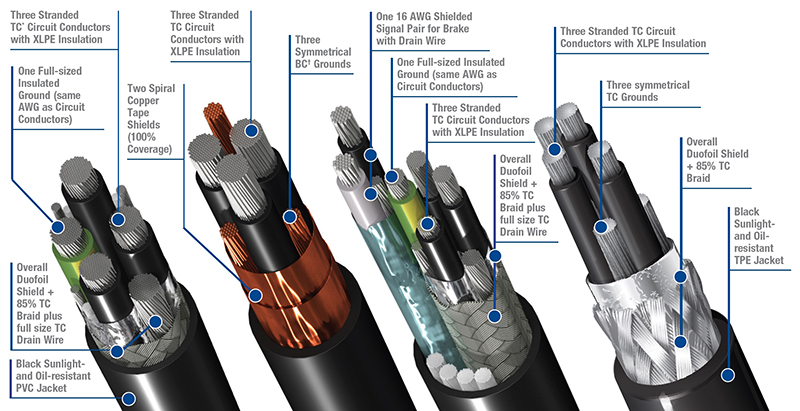 Three Stranded TC* Circuit Conductors with XLPE Insulation

One Full-sized Insulated Ground (same AWG as Circuit Conductors)

Overall Duofoil Shield + 85% TC Braid plus full size TC Drain Wire

Black Sunlight- and Oil-resistant PVC Jacket

Three Stranded TC Circuit Conductors with XLPE Insulation

Two Spiral Copper Tape Shields (100% Coverage)

Three Symmetrical BC† Grounds

One 16 AWG Shielded Signal Pair for Brake with Drain Wire

One Full-sized Insulated Ground (same AWG as Circuit Conductors)

Three Stranded TC Circuit Conductors with XLPE Insulation

Overall Duofoil Shield + 85% TC Braid plus full size TC Drain Wire

Three Stranded TC Circuit Conductors with XLPE Insulation

Three symmetrical TC Grounds

Overall Duofoil Shield + 85% TC Braid

Black Sunlight- and Oil-resistant TPE Jacket