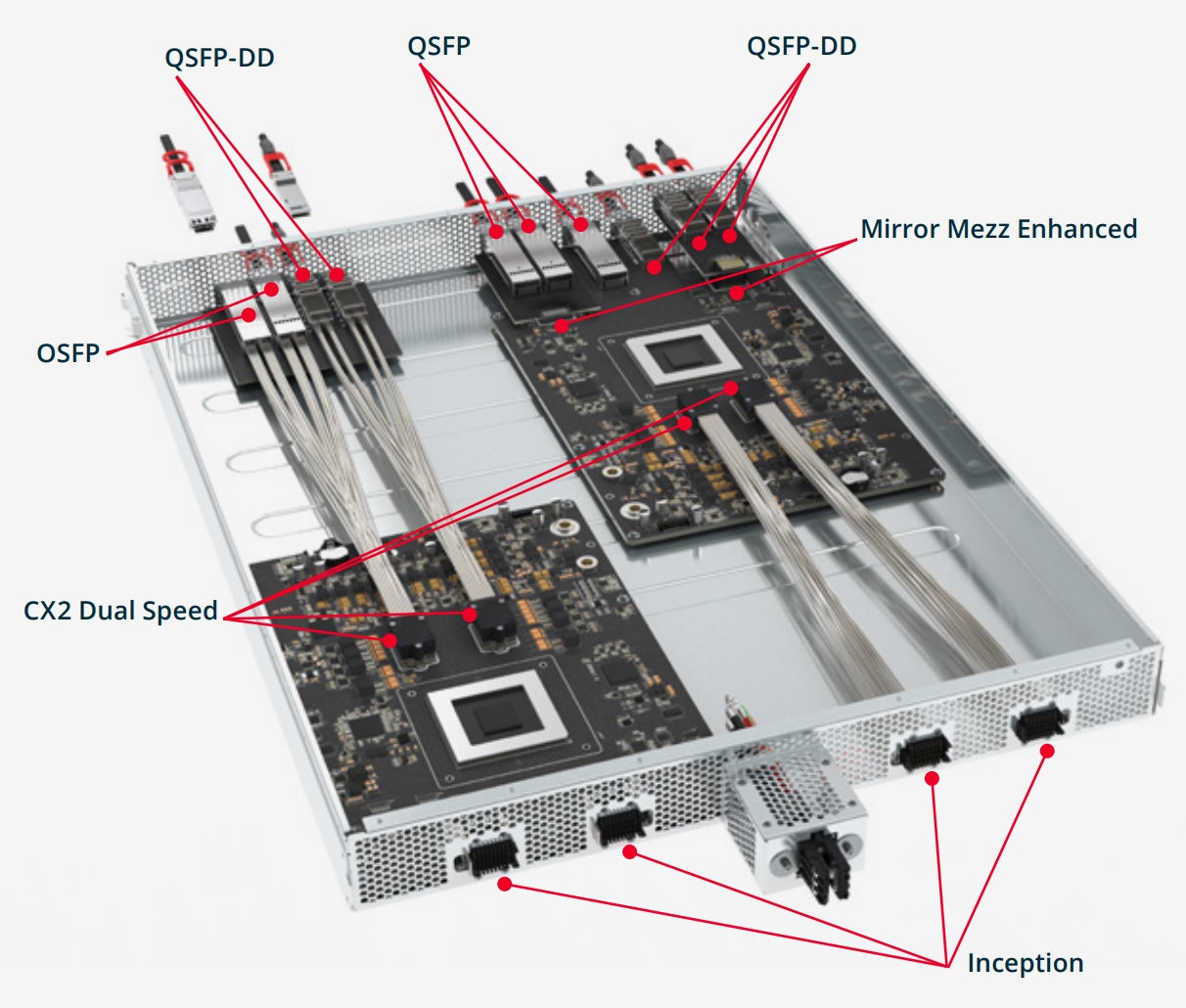 QSFP-DD

QSFP

QSFP-DD

Mirror Mezz Enhanced

OSFP

CX2 Dual Speed

Inception